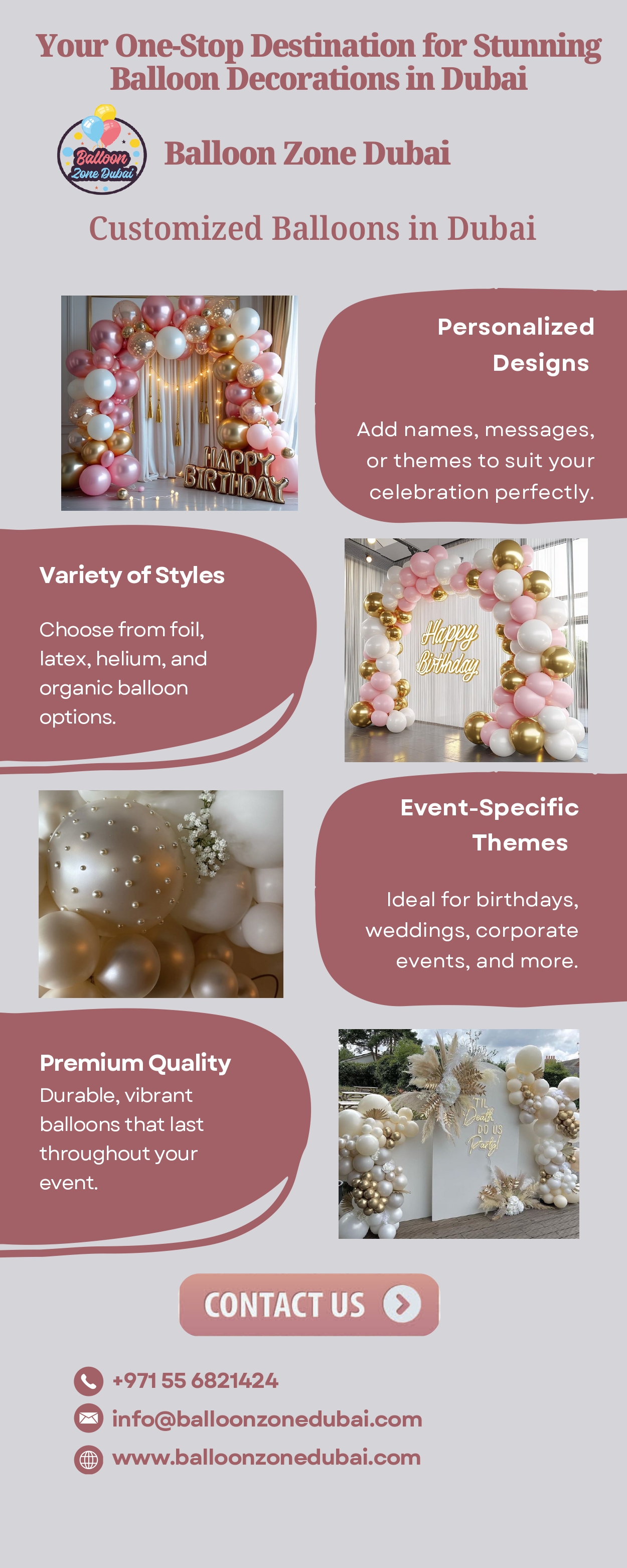 Your One-Stop Destination for Stunning Balloon Decorations in Dubai

Balloon Zone Dubai

Balloon Zone Dubai

Customized Balloons in Dubai

HAPPY BIRTHDAY

Personalized Designs

Add names, messages, or themes to suit your celebration perfectly.

Variety of Styles

Choose from foil, latex, helium, and organic balloon options.

Happy Birthday

Event-Specific Themes

Ideal for birthdays, weddings, corporate events, and more.

Premium Quality
Durable, vibrant balloons that last throughout your event.

TIL Death DO US Party!

CONTACT US

+971 55 6821424

info@balloonzonedubai.com

www.balloonzonedubai.com